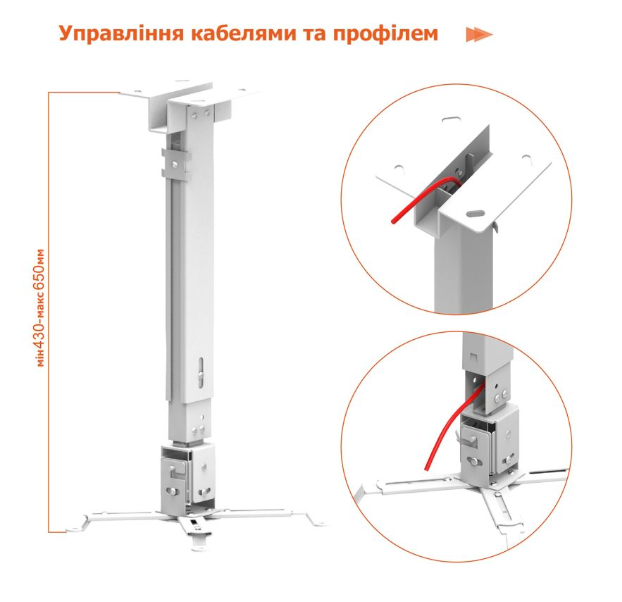 Управління кабелями та профілем

мін430-макс650мм