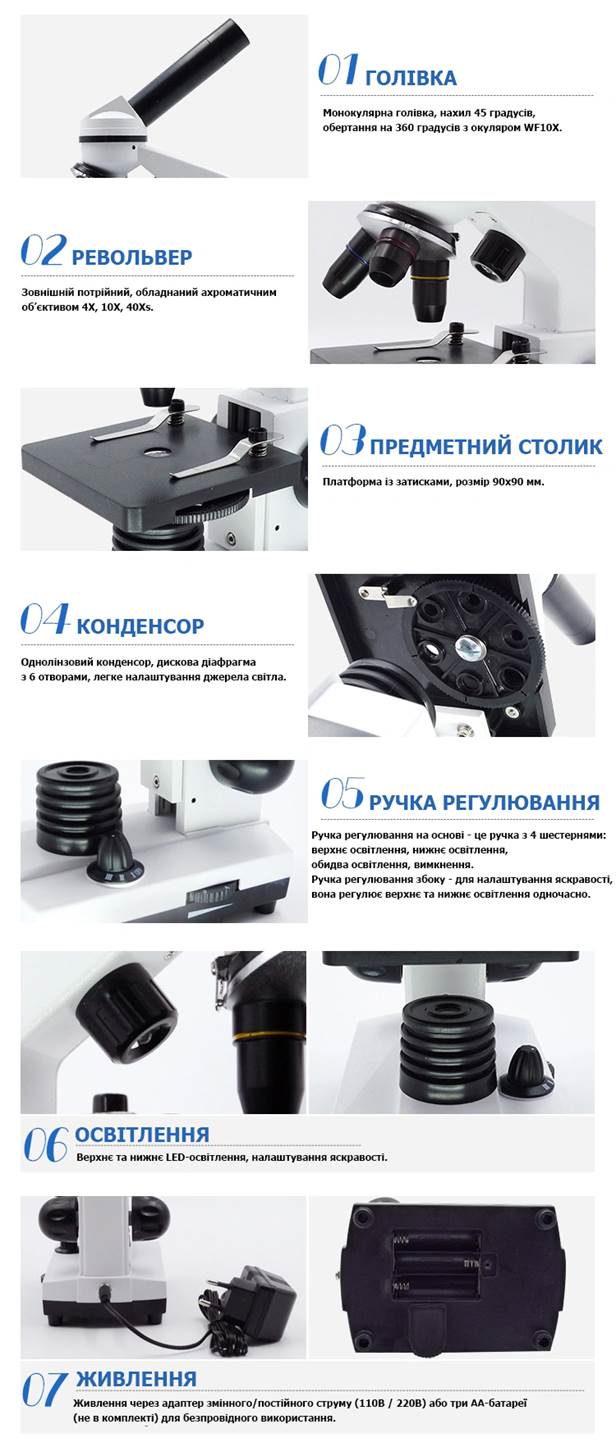 01 ГОЛІВКА

Монокулярна голівка, нахил 45 градусів, обертання на 360 градусів з окуляром WF10X.

02 РЕВОЛЬВЕР

Зовнішній потрійний, обладнаний ахроматичним об'єктивом 4X, 10X, 40Xs.

03 ПРЕДМЕТНИЙ СТОЛИК

Платформа із затисками, розмір 90х90 мм.

04 КОНДЕНСОР

Однолінзовий конденсор, дискова діафрагма з 6 отворами, легке налаштування джерела світла.

05 РУЧКА РЕГУЛЮВАННЯ

Ручка регулювання на основі - це ручка з 4 шестернями: верхнє освітлення, нижнє освітлення, обидва освітлення, вимкнення.
Ручка регулювання збоку - для налаштування яскравості, вона регулює верхнє та нижнє освітлення одночасно.

06 ОСВІТЛЕННЯ

Верхнє та нижнє LED-освітлення, налаштування яскравості.

07 ЖИВЛЕННЯ

Живлення через адаптер змінного/постійного струму (110В / 220В) або три АА-батареї (не в комплекті) для безпровідного використання.